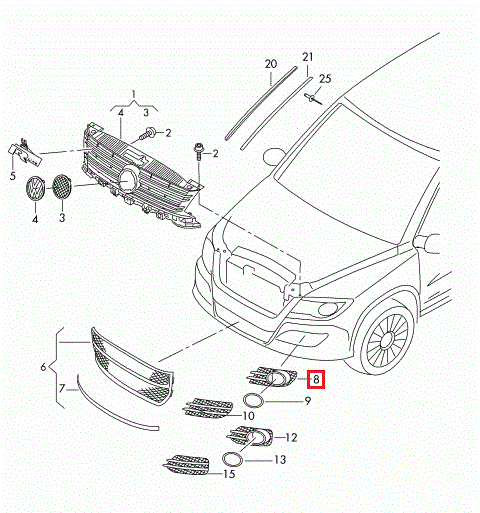 20
21
25
1
4
3
2
2
5
4
3
6
7
8
9
10
12
13
15