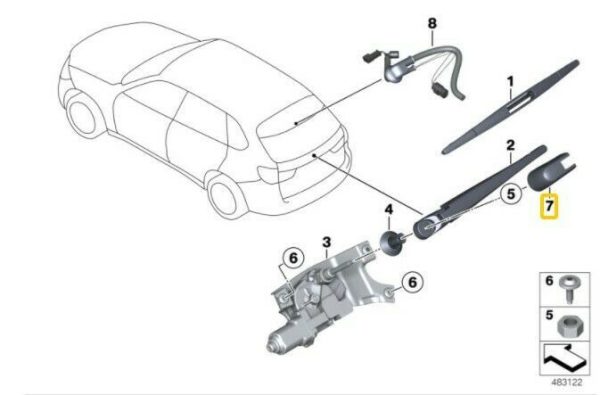 8
1
2
5
7
4
3
6
6
6
5
483122