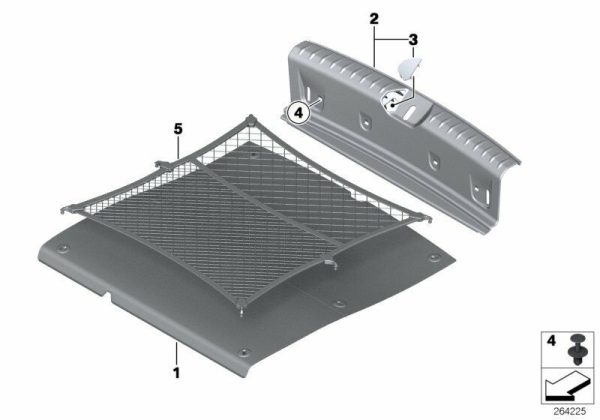 2
3
4
5
1
4
264225