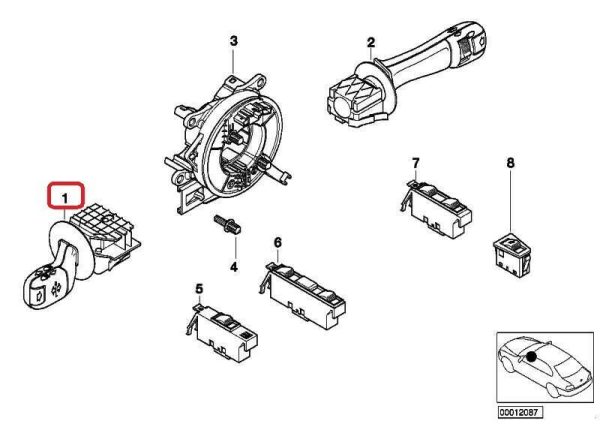 3
2
1
7
8
4
6
5
00012087