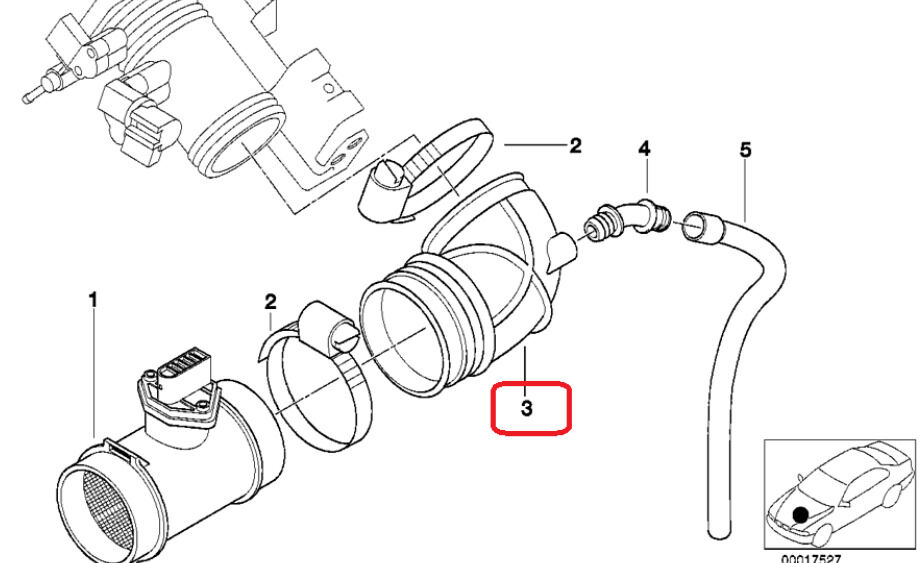 2
4
5
1
2
3
00017527