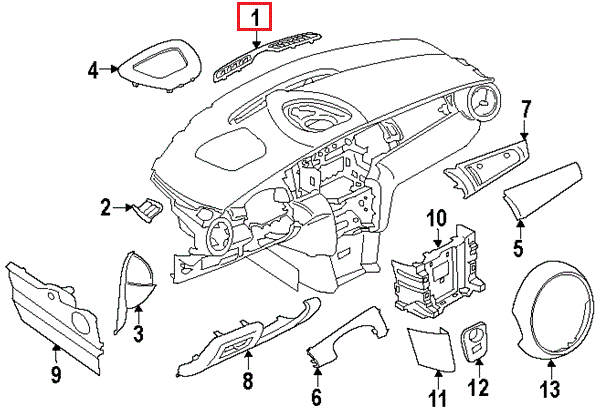 1
4
7
2
10
5
3
9
8
6
11
12
13