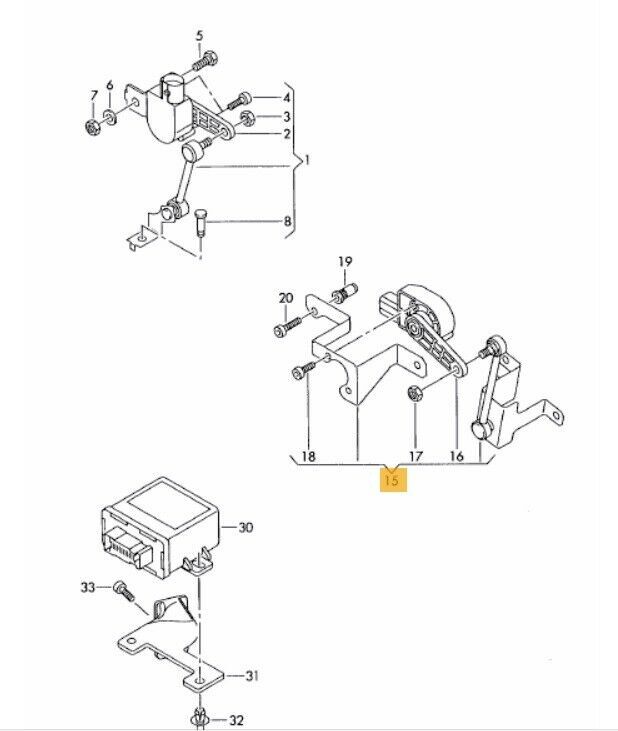 5
7
6
4
3
2
1
8
19
20
18
17
16
15
30
33
31
32