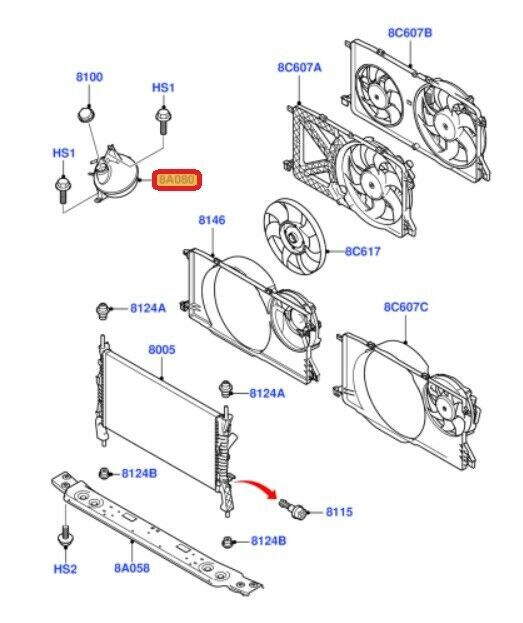 8C607B
8C607A
8100
HS1
HS1
8A080
8146
8C617
8124A
8C607C
8005
8124A
8124B
8115
8124B
HS2
8A058