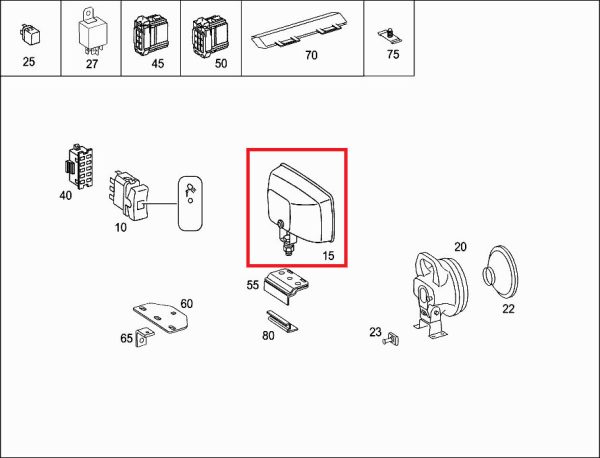 25
27
45
50
70
75
40
10
15
20
22
55
60
65
80
23