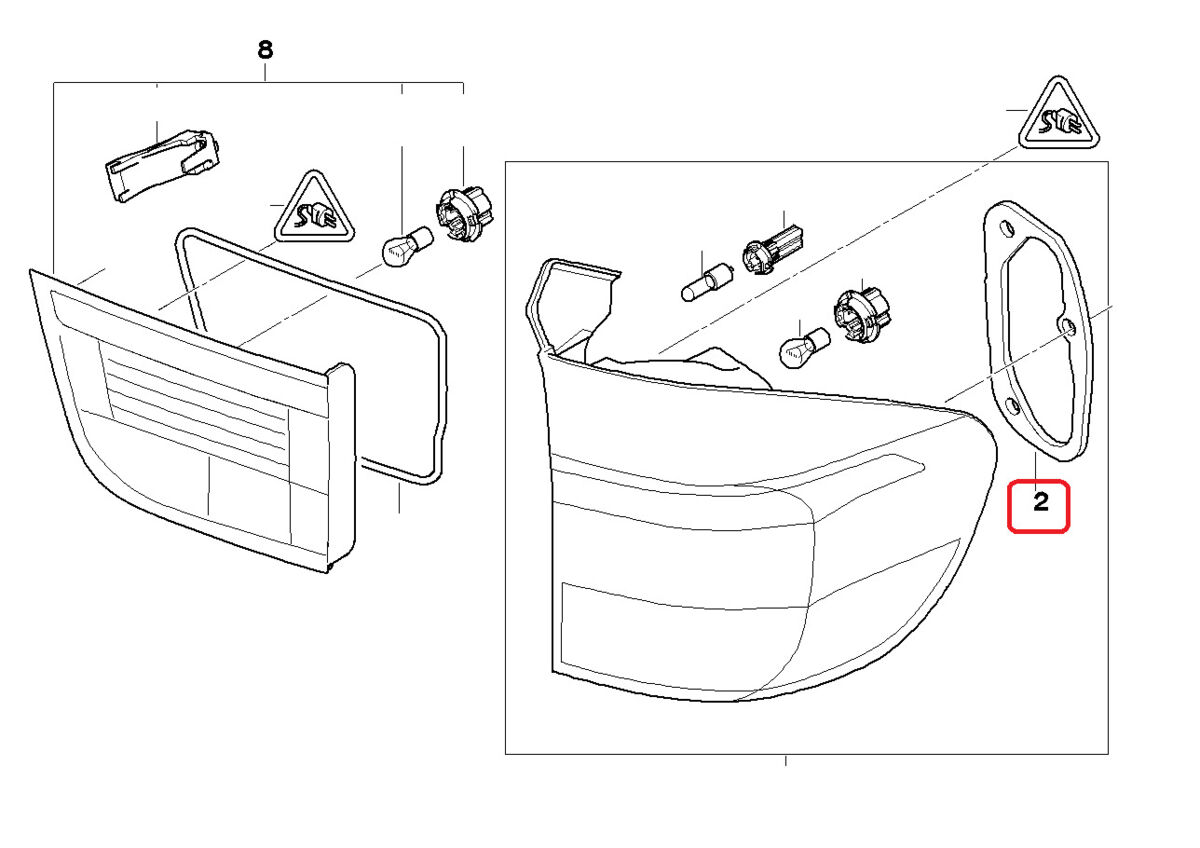 8

2