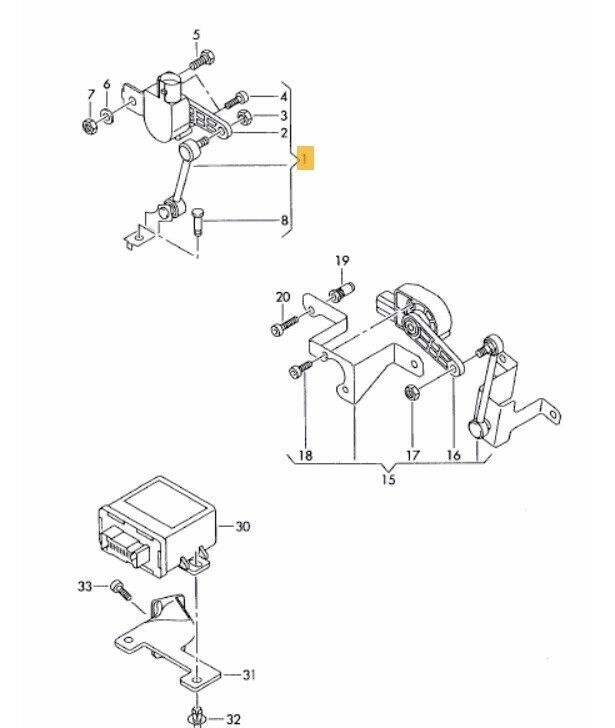 5
7
6
4
3
2
1
8
19
20
18
17
16
15
30
33
31
32