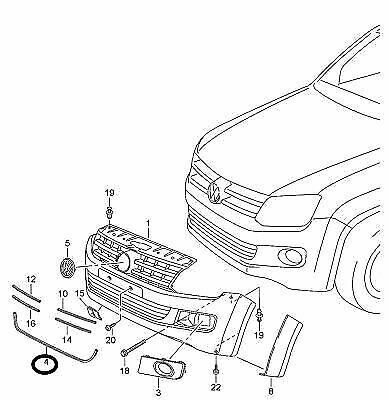 19
1
5
12
10
15
16
14
20
19
4
18
3
22
8