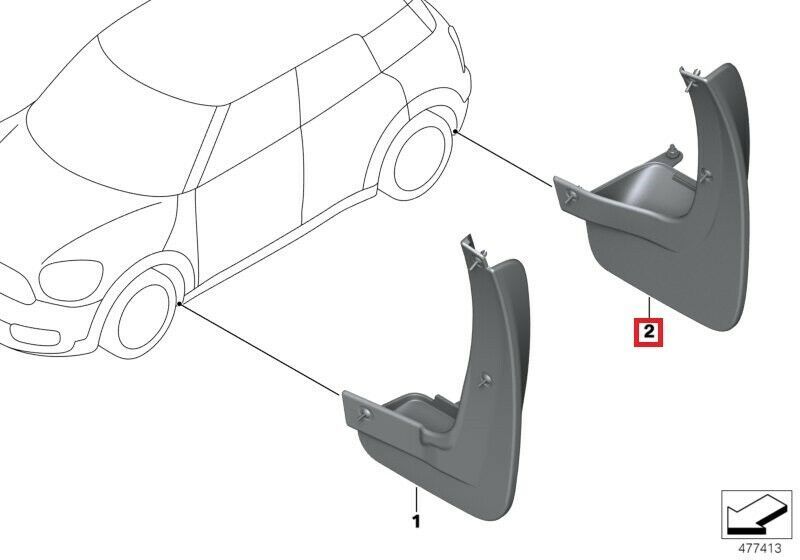 2

1

477413