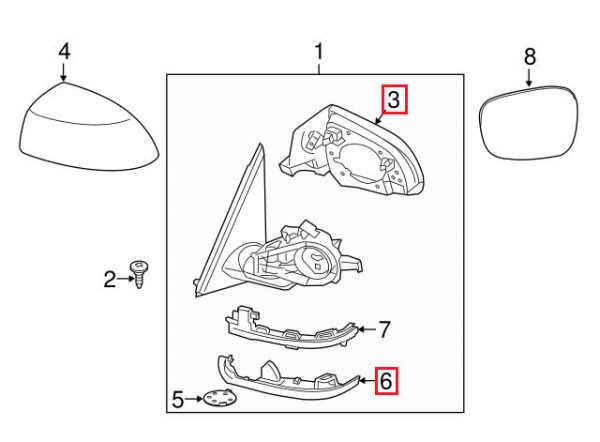 4
1
8
3
2
7
6
5