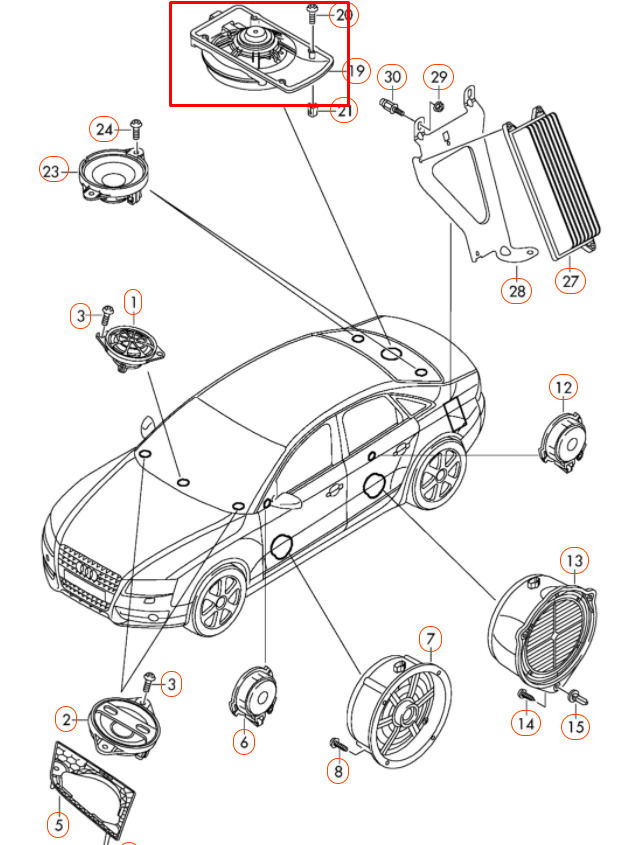 20
19
21
30
29
24
23
28
27
3
1
12
13
7
3
2
6
14
15
8
5