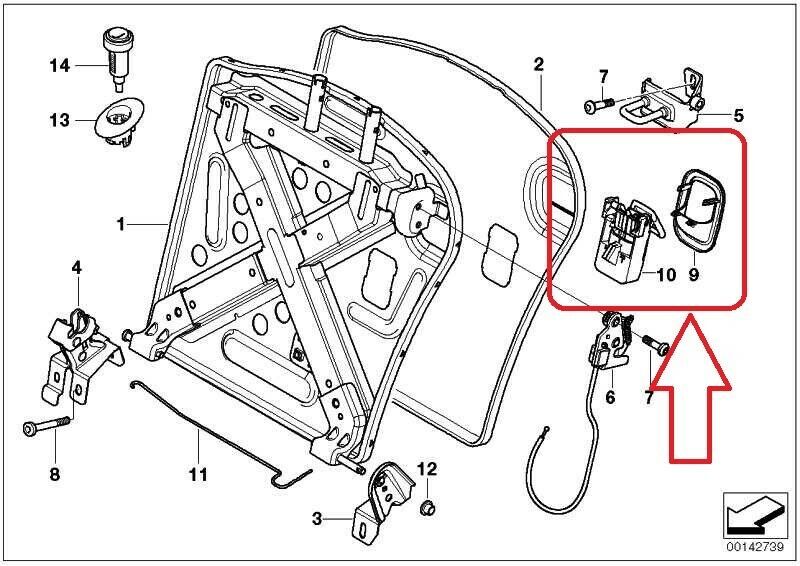 14
13
1
4
8
11
3
12
2
7
5
10
9
6
7
00142739