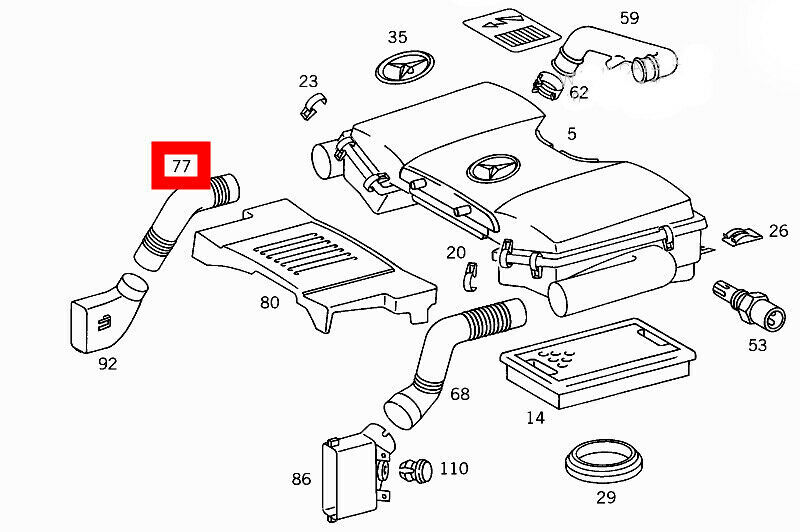 59
35
23
62
5
77
26
20
80
53
92
68
14
86
110
29