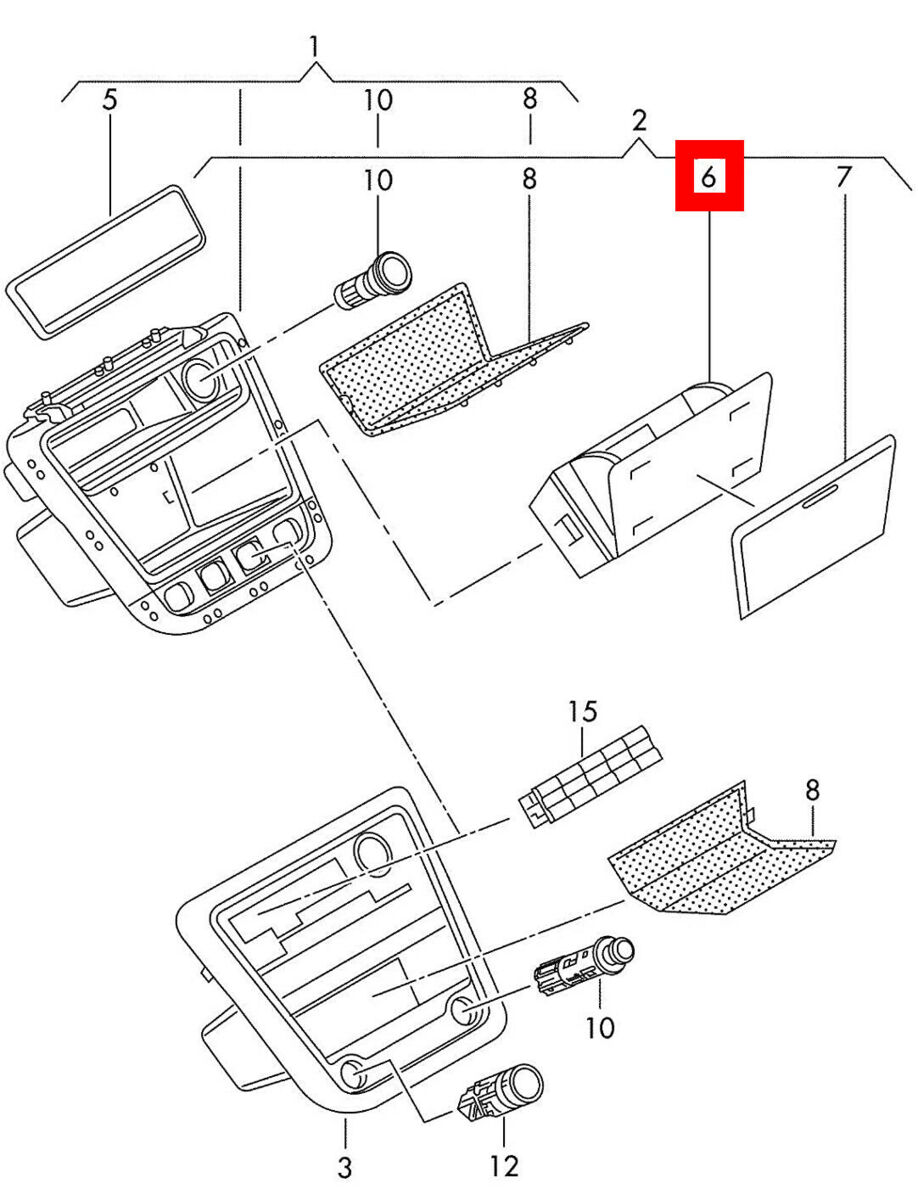 1
5
10
8
2
10
8
6
7
15
8
10
3
12