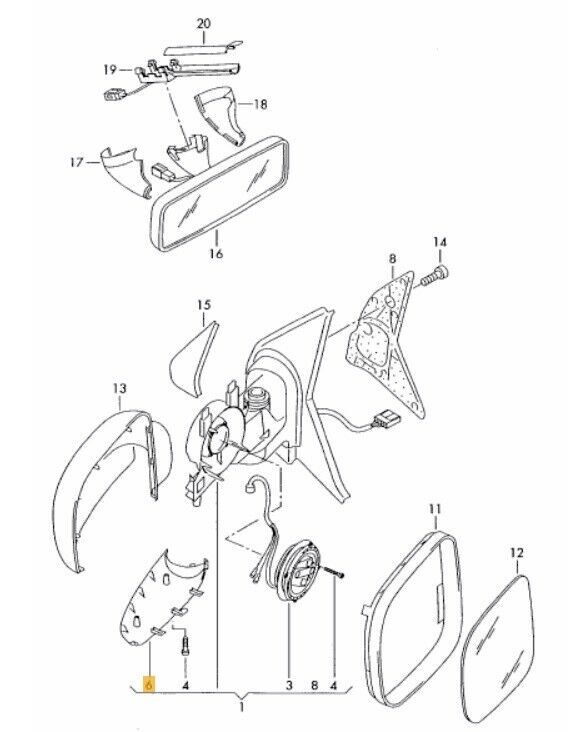 20
19
18
17
16
14
8
15
13
11
12
6
4
3
8
4
1