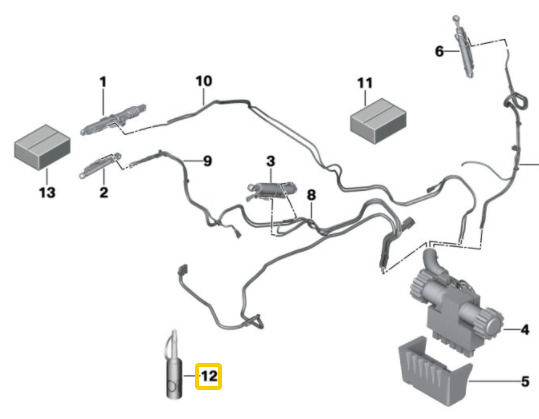 6
1
10
11
13
2
9
3
8
4
12
5