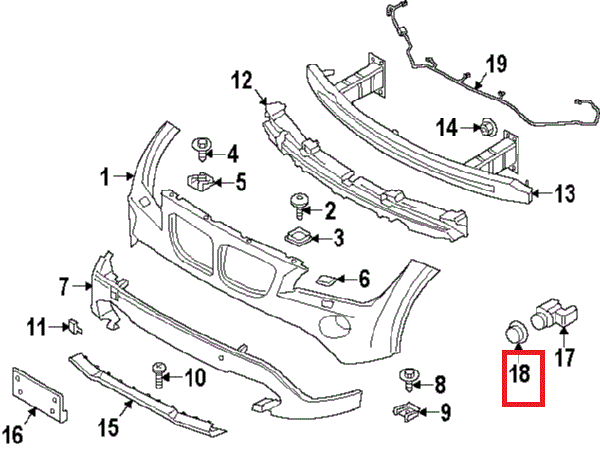 19
12
14
4
1
5
13
2
3
7
6
11
17
18
10
8
9
16
15