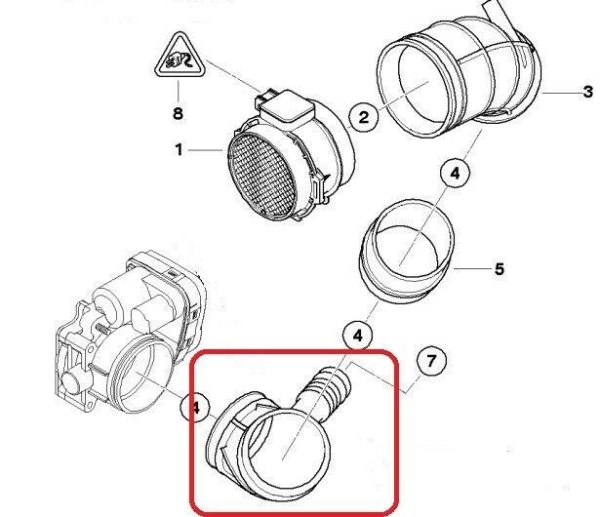 8
1
2
3
4
5
4
7
4