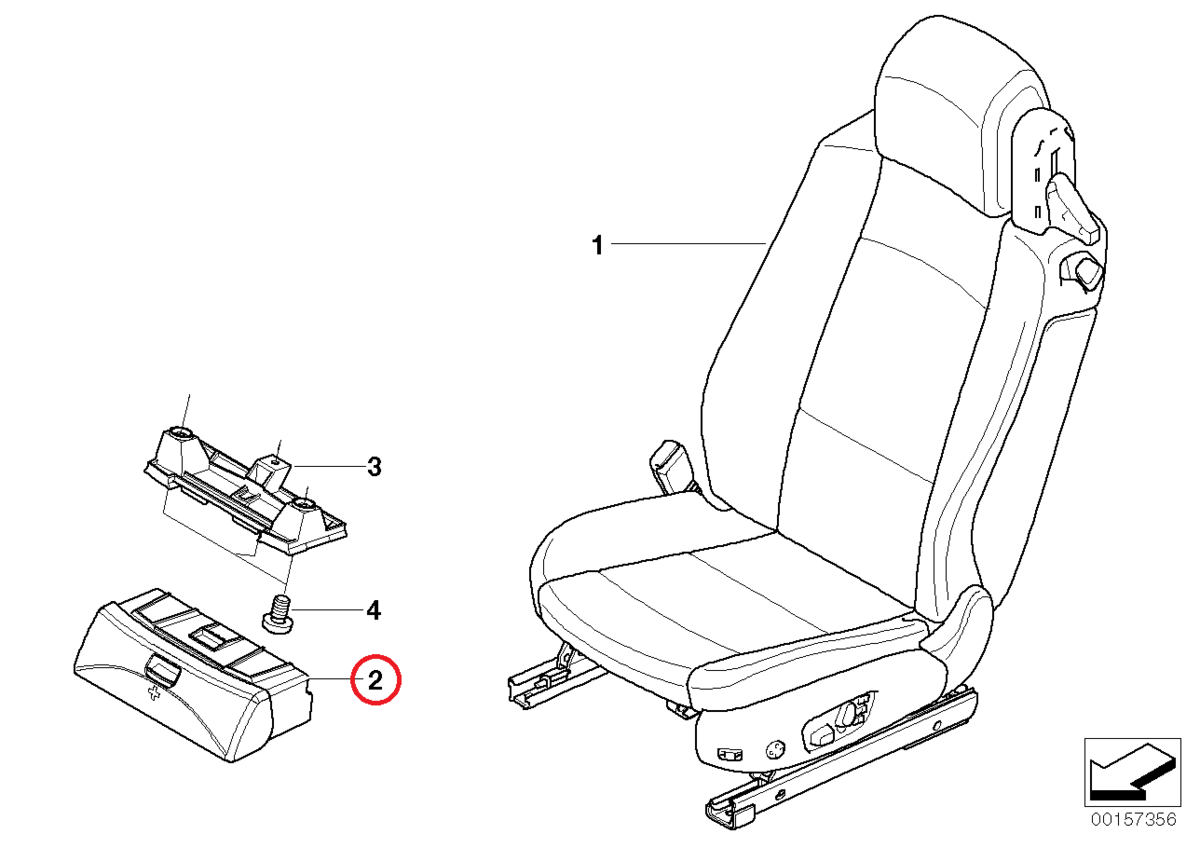 1
3
4
2
00157356