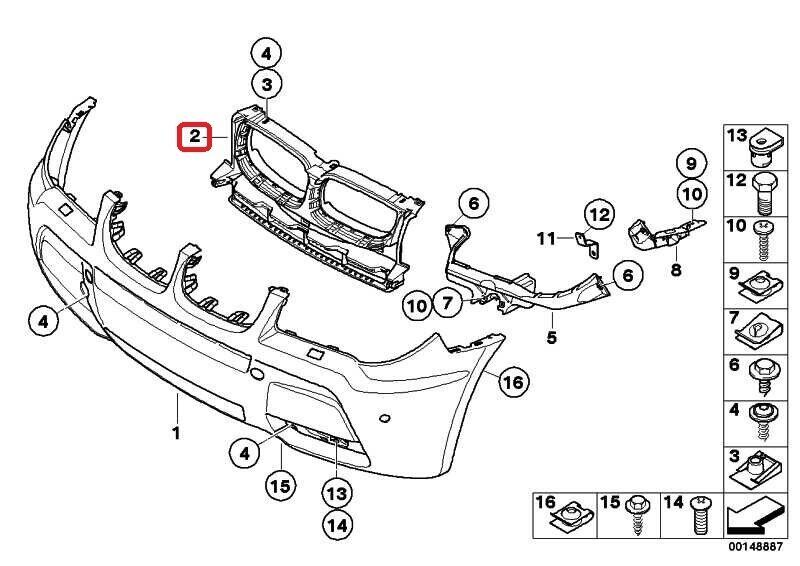 4
3
2
9
10
6
12
11
8
6
10
7
5
4
16
1
4
15
13
14
13
12
10
9
7
6
4
3
16
15
14
00148887