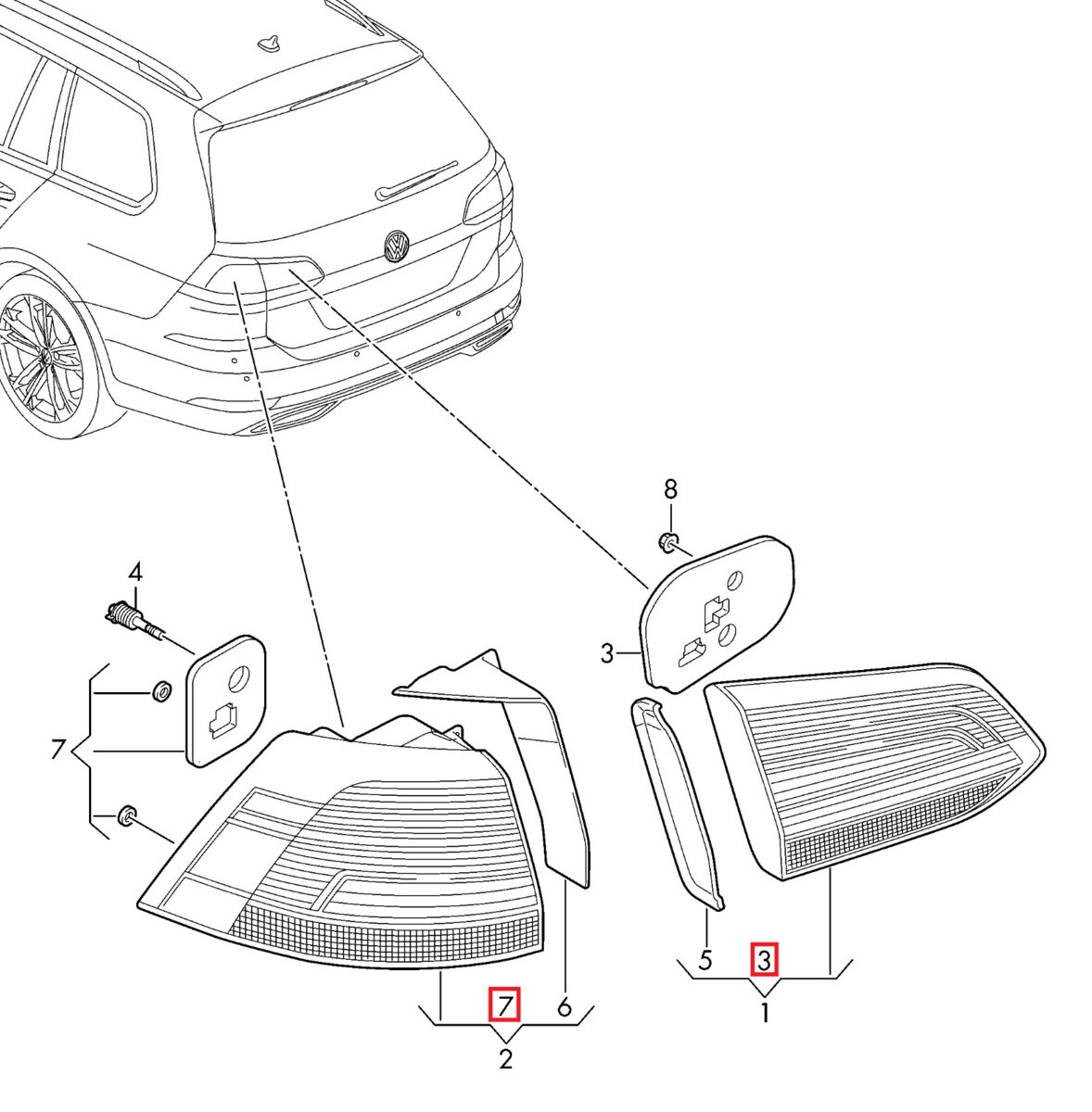 8
4
3
7
5
3
1
7
6
2