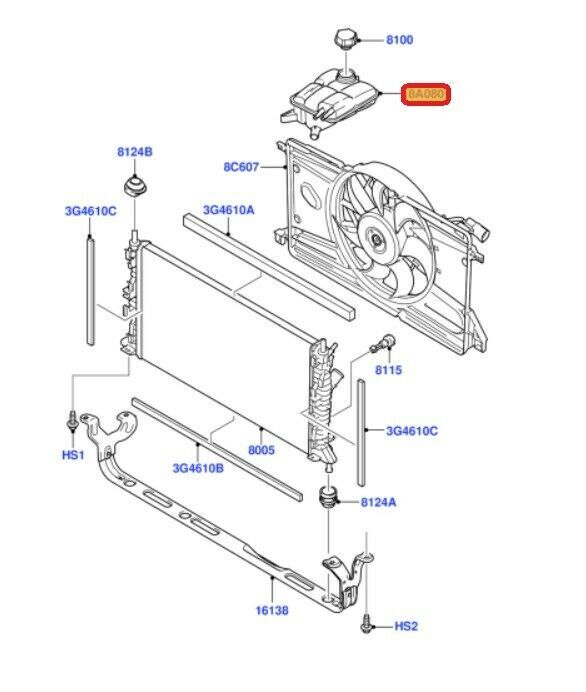 8100
8A080
8124B
8C607
3G4610C
3G4610A
8115
3G4610C
HS1
8005
3G4610B
8124A
16138
HS2