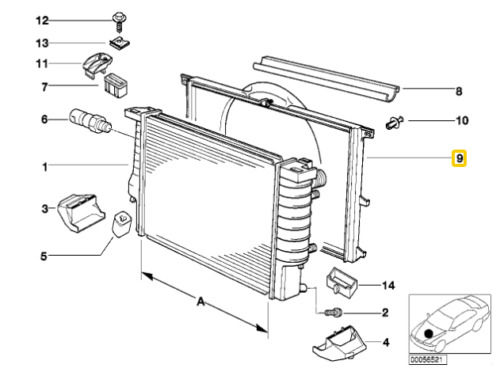 12
13
11
7
6
1
3
5
8
10
9
A
14
2
4
00056521