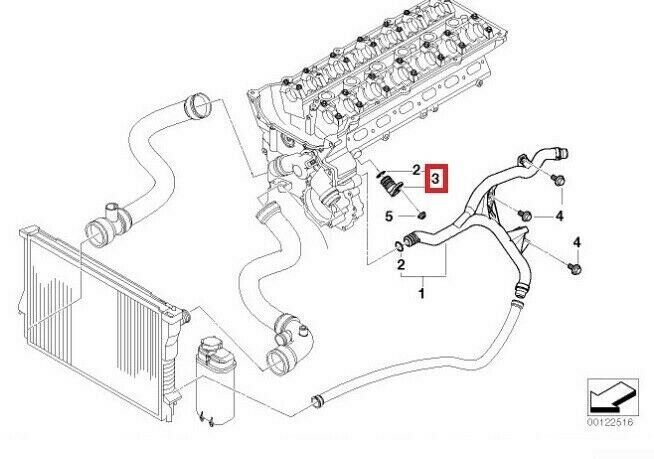 2
3
5
4
4
2
1
00122516