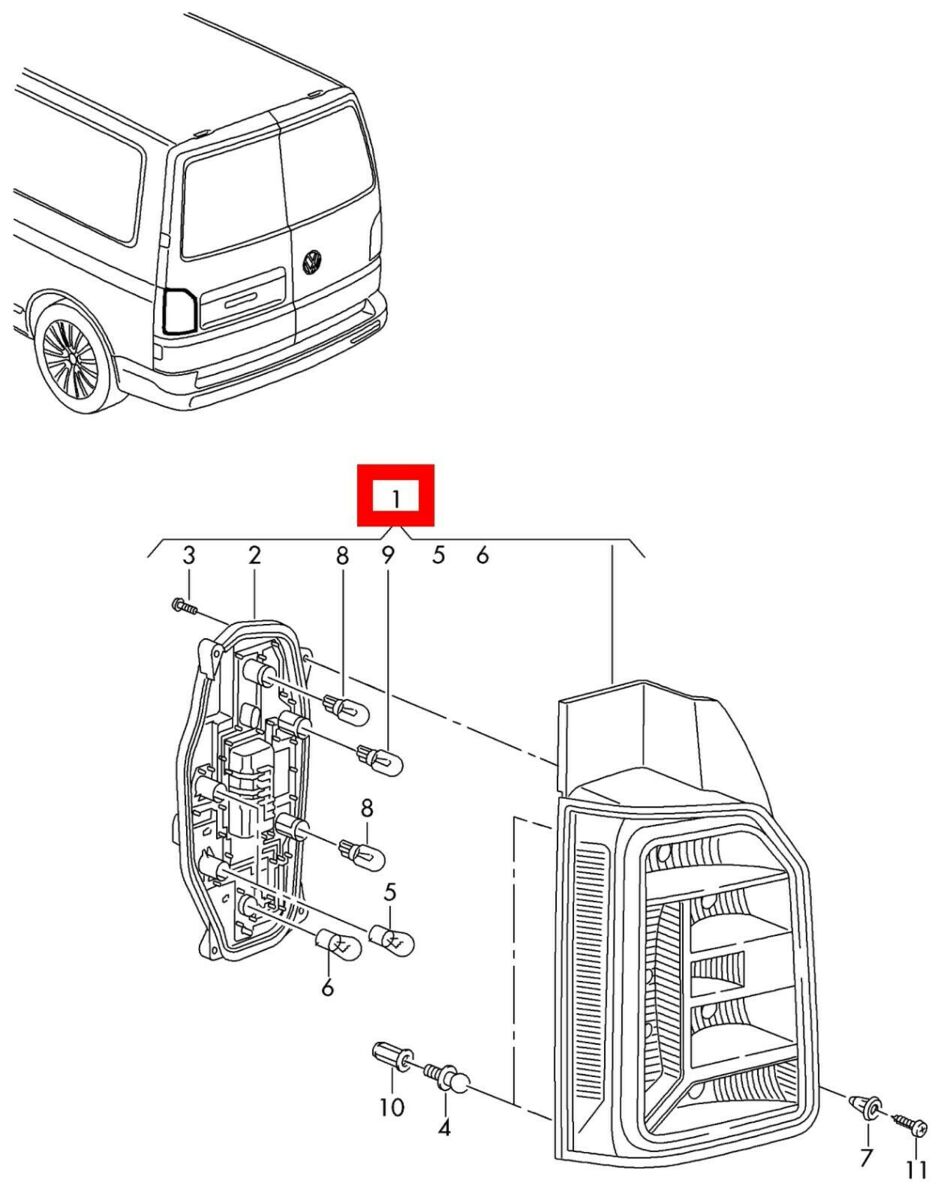 1
3 2 8 9 5 6
8
5
6
10
4
7
11