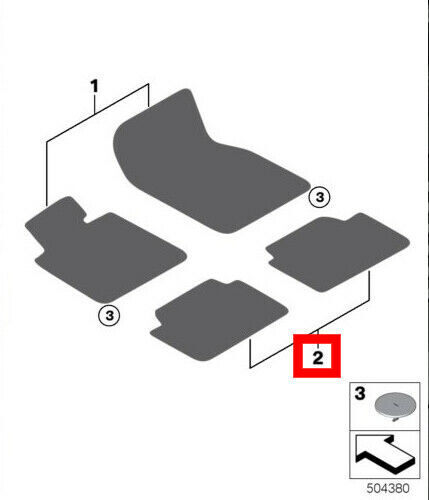 1

3

3

2

3

504380