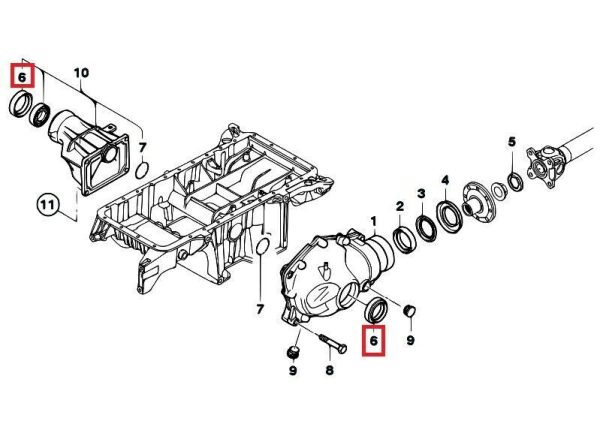 6
10
7
11
5
4
3
2
1
7
6
9
9
8