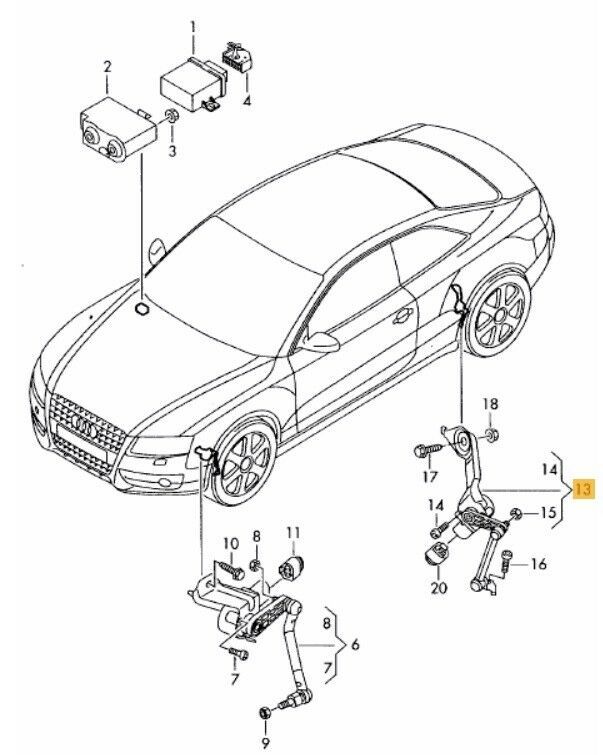 1
2
4
3
18
17
14
13
14
15
16
20
10
8
11
8
6
7
7
9