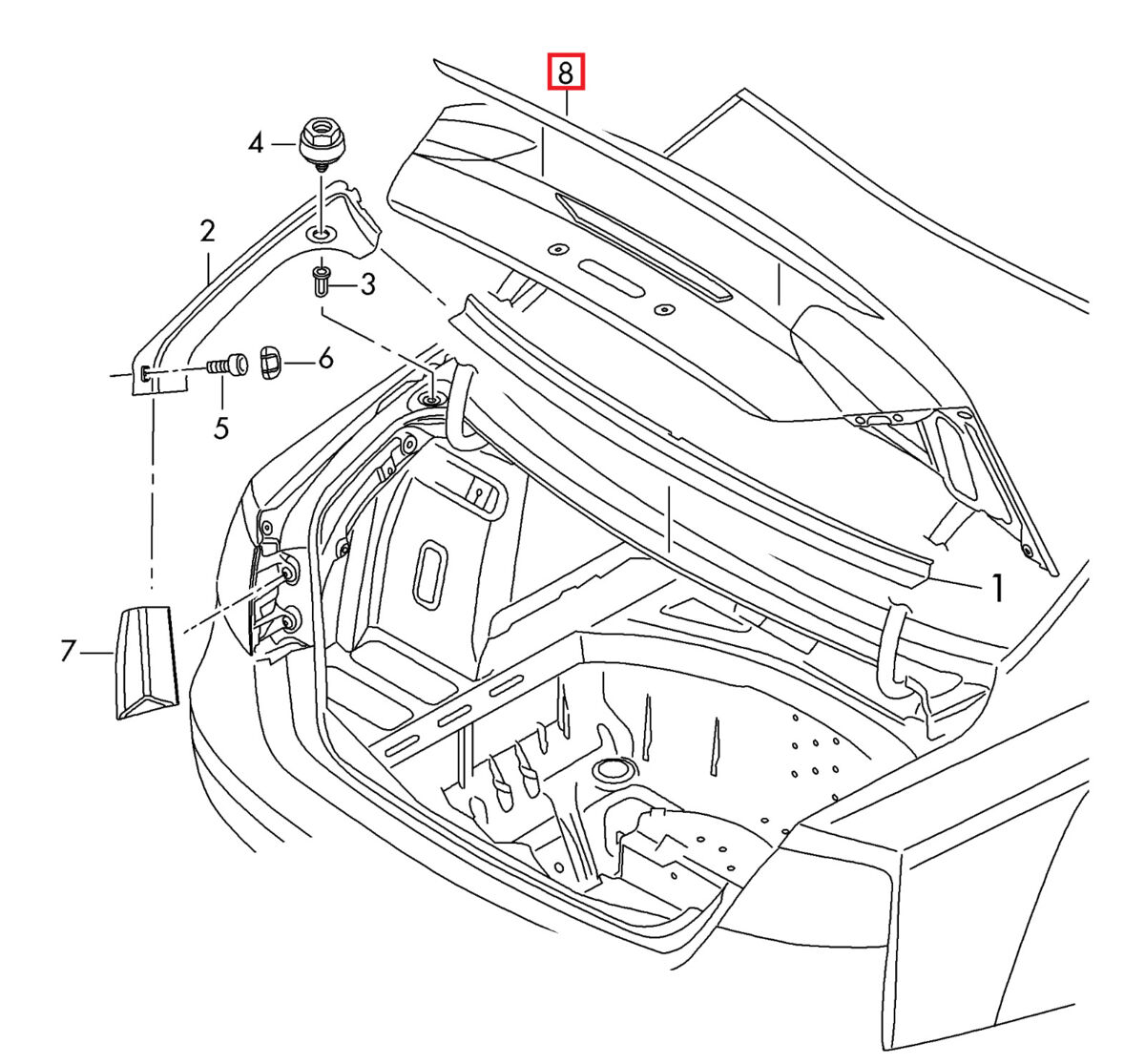 8
4
2
3
6
5
1
7