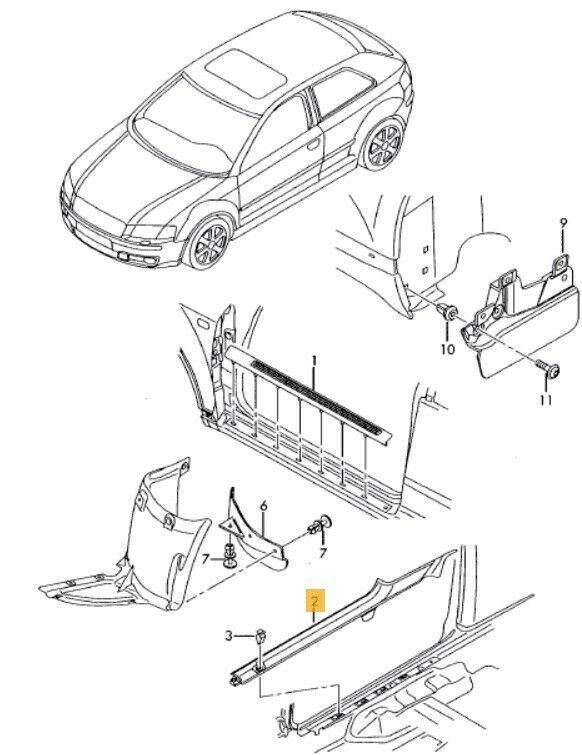 9
10
11
1
6
7
7
2
3