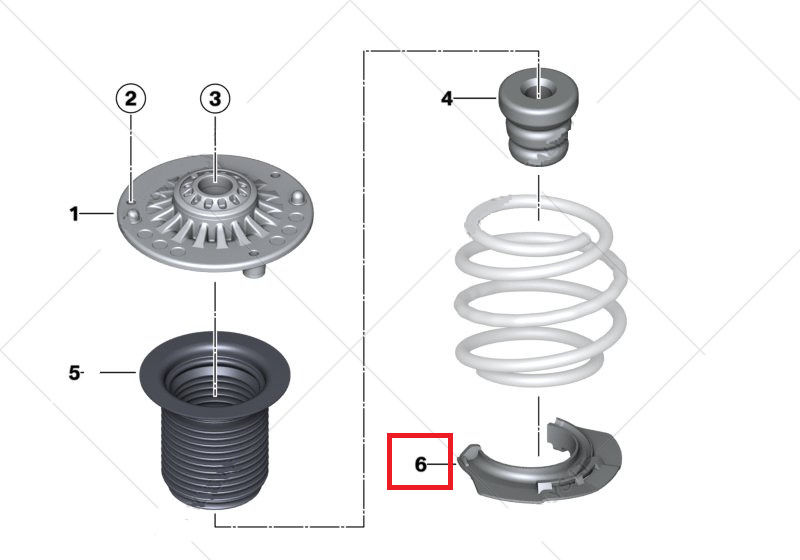 2
3
1
4
5
6