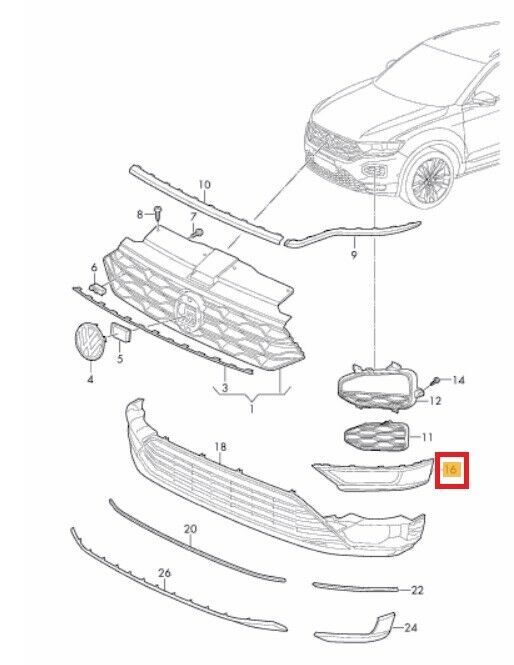 10
8
7
9
6
5
4
3
1
14
12
11
18
16
20
26
22
24