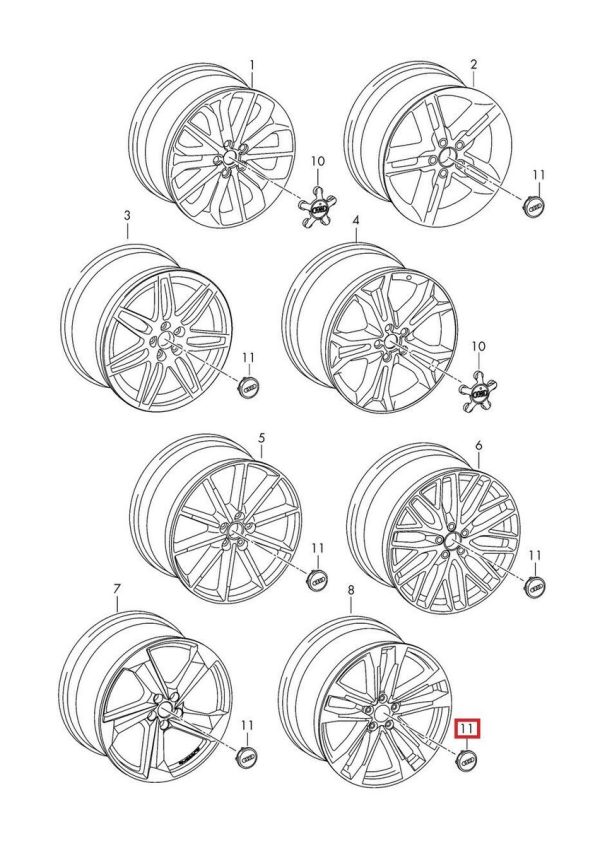 1
2
10
11
3
4
11
10
5
6
11
11
7
8
11
11