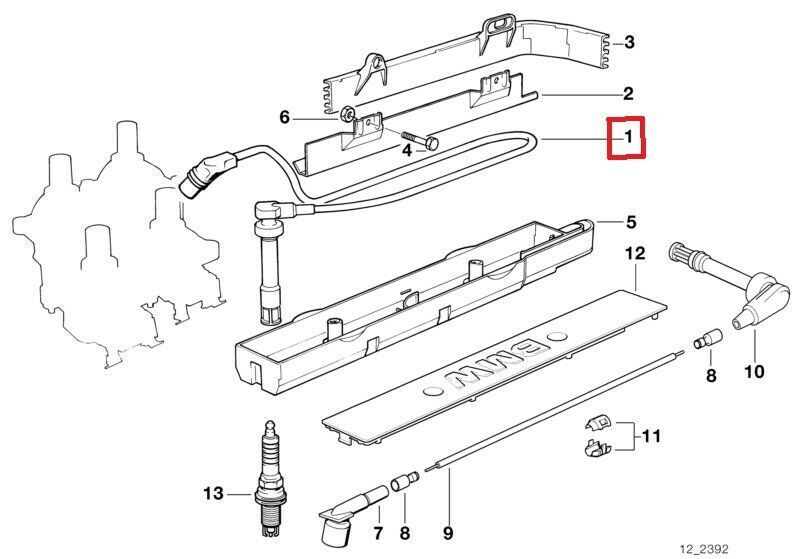 3
2
6
1
4
5
12
BMW
8
10
11
13
7
8
9
12_2392