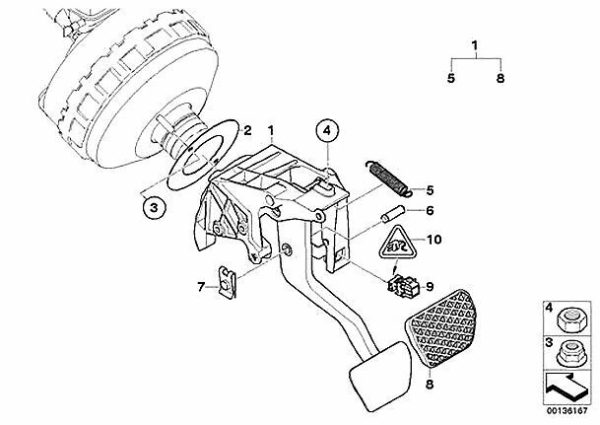 1
5 8

2
1
4
3
5
6
10
7
9
8

4
3

00136167