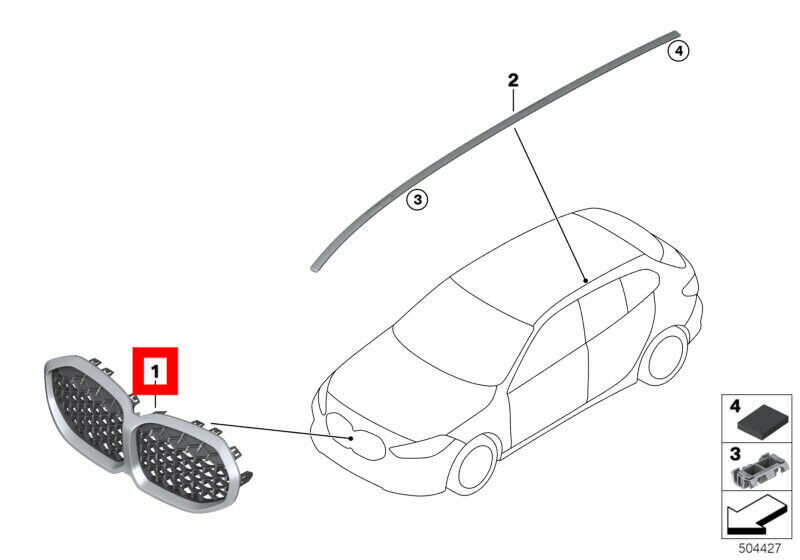 4
2
3
1
4
3
504427