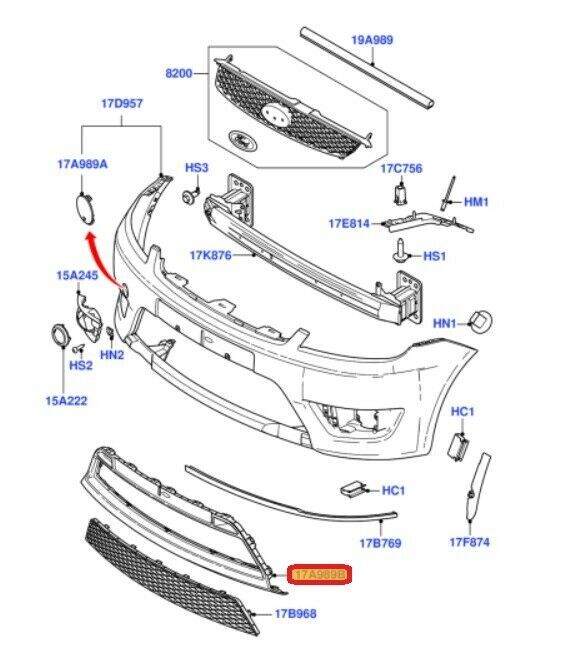 19A989
8200
17D957
17A989A
HS3
17C756
HM1
17E814
17K876
HS1
15A245
HN1
HN2
HS2
15A222
HC1
HC1
17B769
17F874
17A989B
17B968