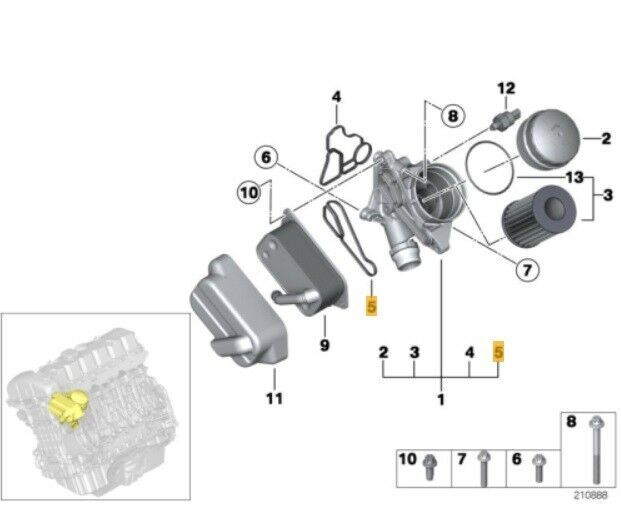 4
12
8
2
6
13
3
10
7
5
9
2 3 4 5
11
1
8
10
7
6
210888