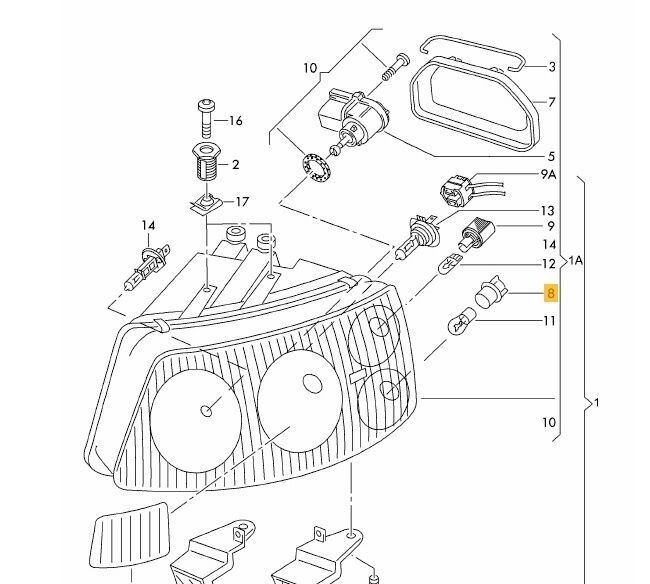 10
3
7
16
5
2
9A
17
13
14
9
14
12
1A
8
11
1
10