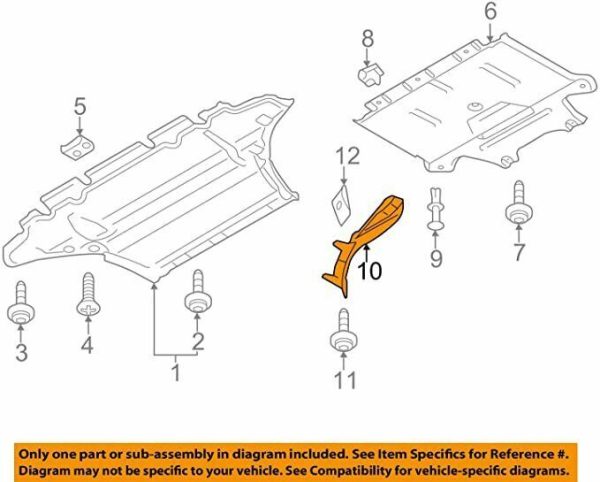 6
8
5
12
10
9
7
3
4
2
1
11

Only one part or sub-assembly in diagram included. See Item Specifics for Reference #. Diagram may not be specific to your vehicle. See Compatibility for vehicle-specific diagrams.