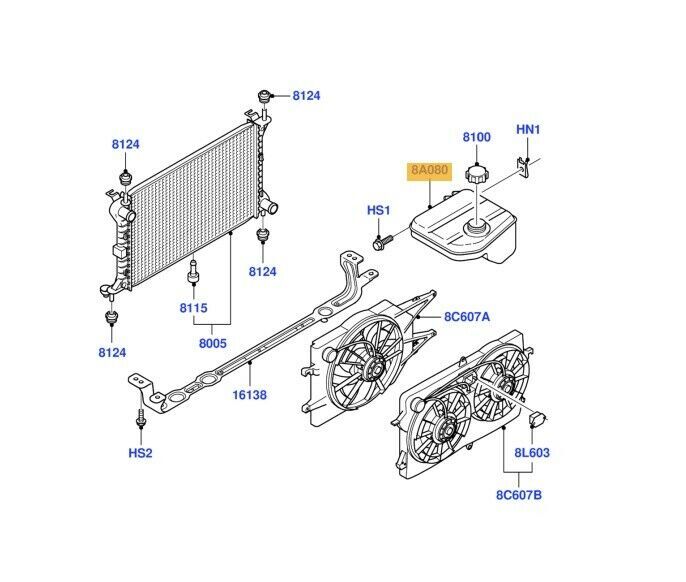 8124
8124
8100
HN1
8A080
HS1
8124
8115
8C607A
8124
8005
16138
HS2
8L603
8C607B