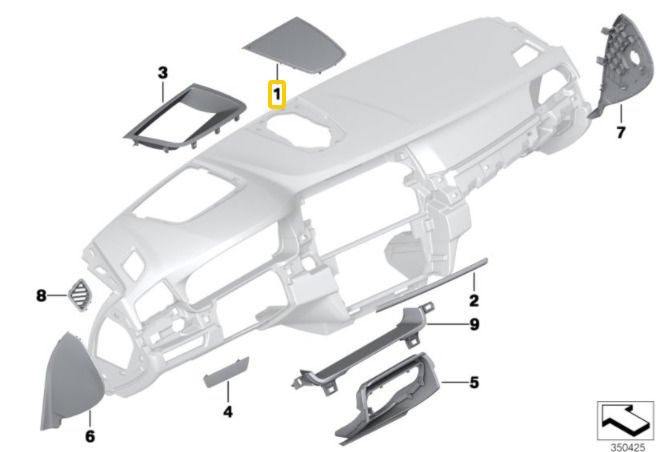 3
1
7
8
2
9
5
4
6
350425