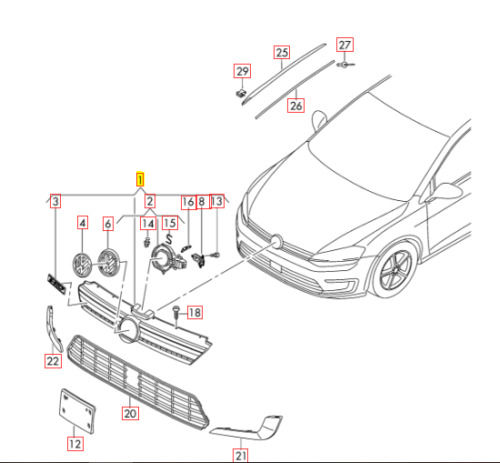 25
27
29
26
1
3
2
16
8
13
4
6
14
15
18
22
20
12
21