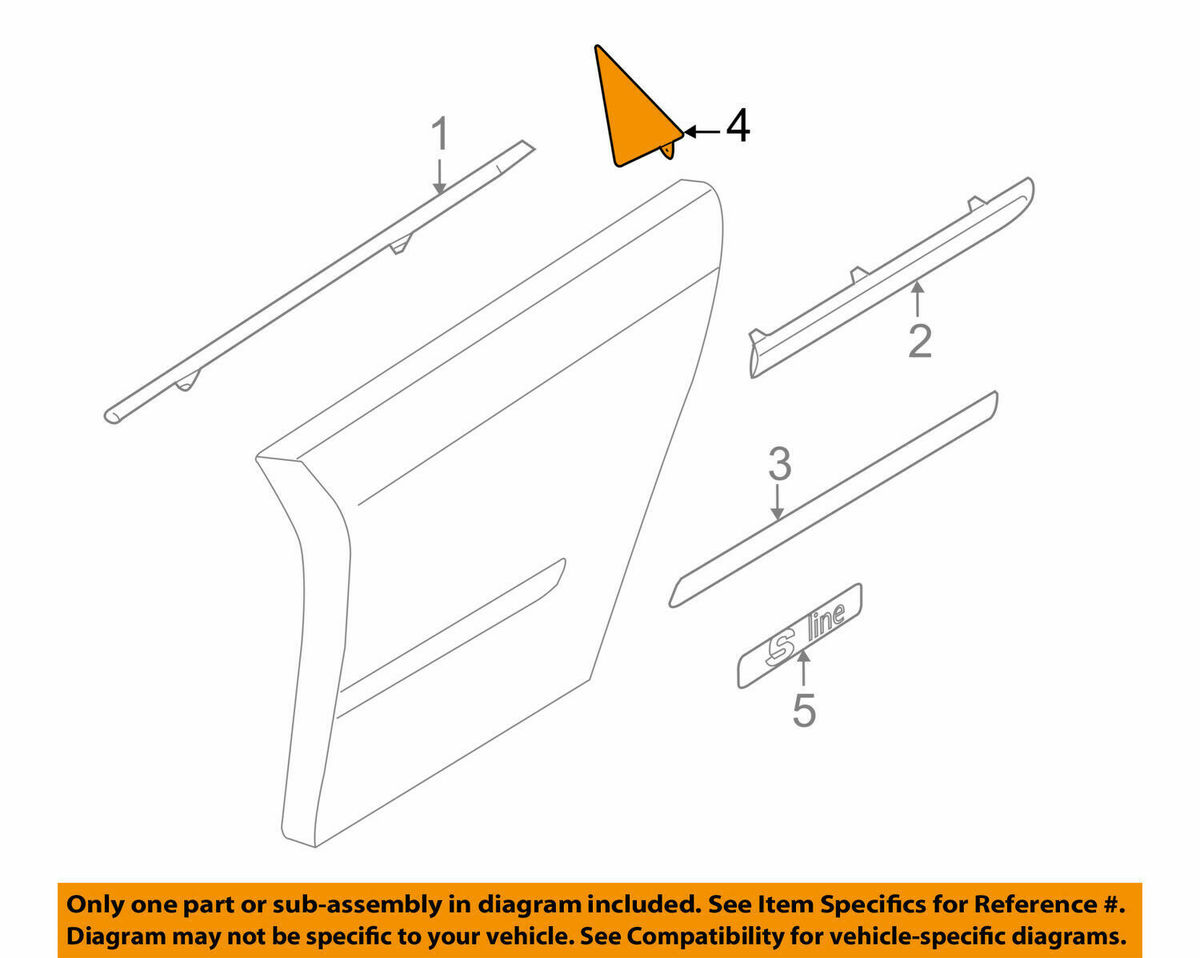 1

4

2

3

S line

5

Only one part or sub-assembly in diagram included. See Item Specifics for Reference #.
Diagram may not be specific to your vehicle. See Compatibility for vehicle-specific diagrams.