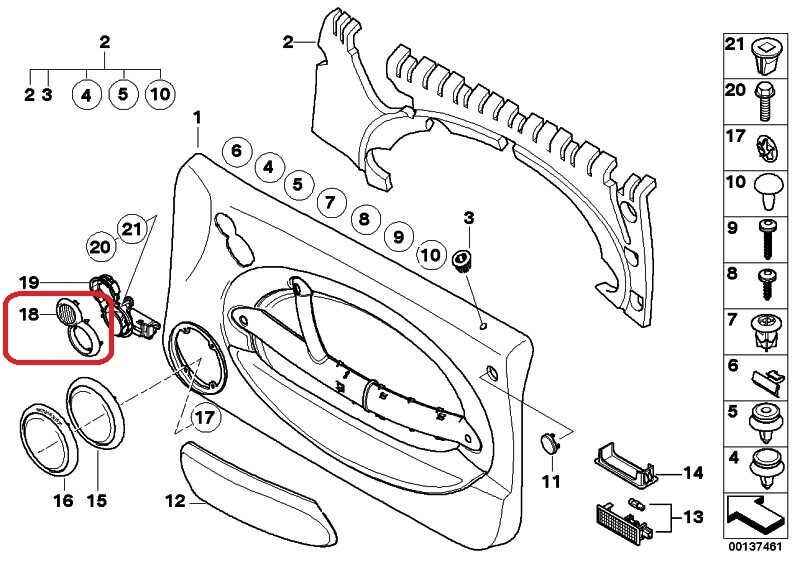 2
2 3 4 5 10
2
1
6 4 5 7 8 9 10
3
21
20
19
18
17
16 15
12
11
14
13
21
20
17
10
9
8
7
6
5
4
00137461