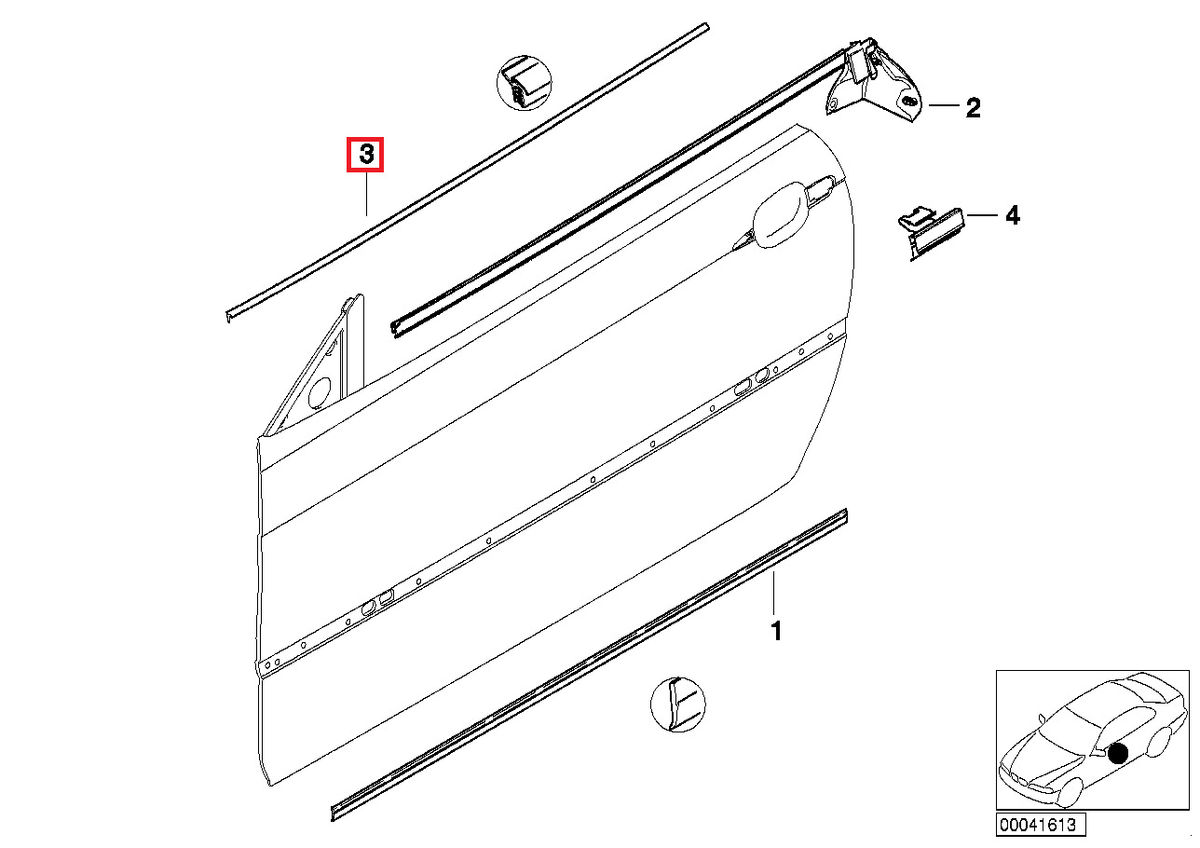 3
2
4
1
00041613